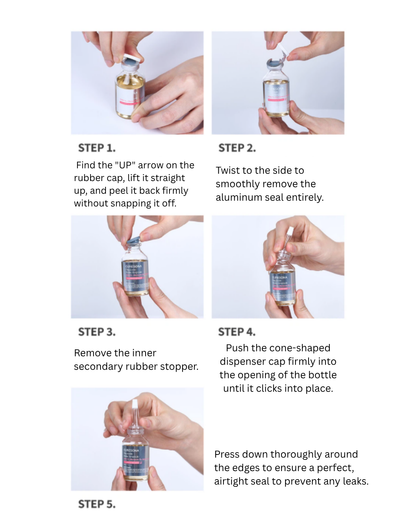 STEP 1.

Find the "UP" arrow on the rubber cap, lift it straight up, and peel it back firmly without snapping it off.

STEP 2.

Twist to the side to smoothly remove the aluminum seal entirely.

STEP 3.

Remove the inner secondary rubber stopper.

STEP 4.

Push the cone-shaped dispenser cap firmly into the opening of the bottle until it clicks into place.

Press down thoroughly around the edges to ensure a perfect, airtight seal to prevent any leaks.

STEP 5.